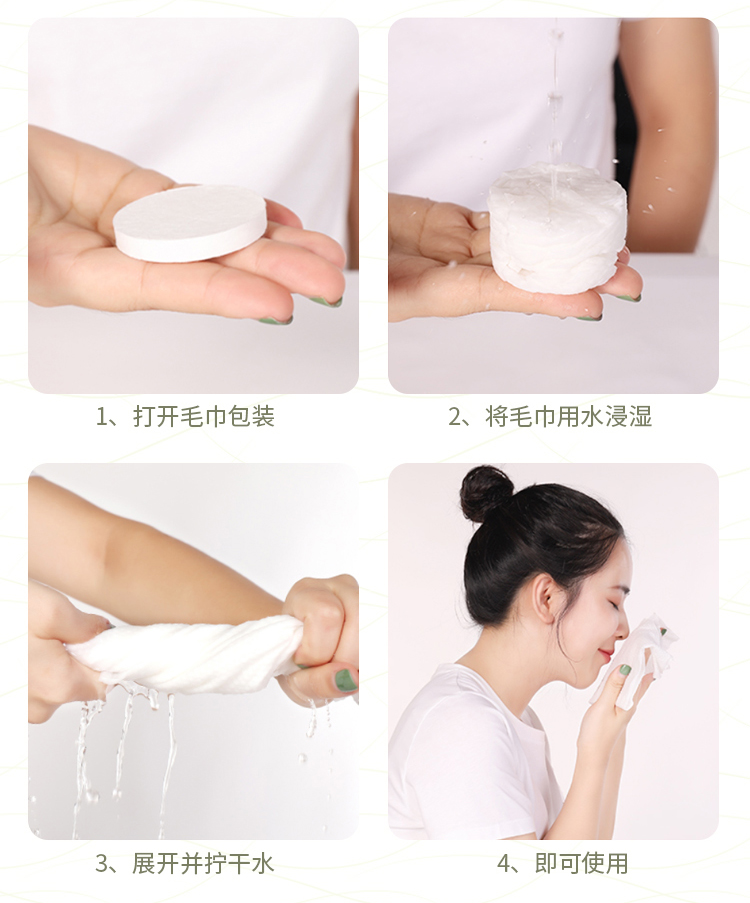 1、打开毛巾包装

2、将毛巾用水浸湿

3、展开并拧干水

4、即可使用